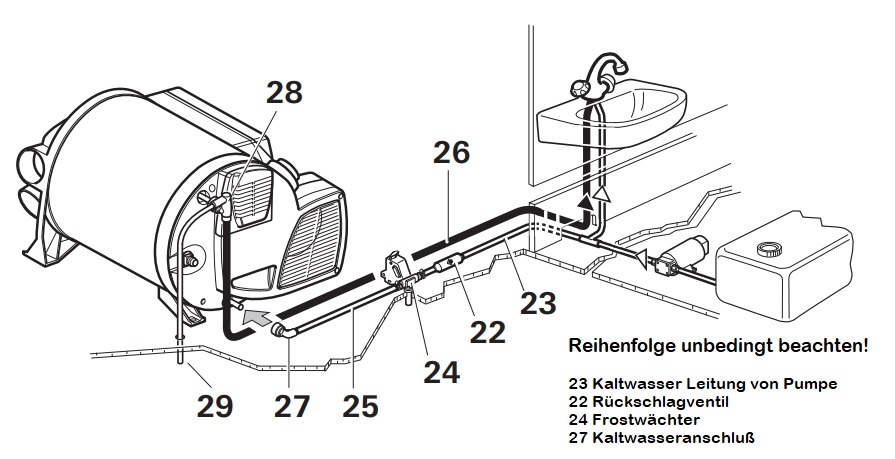 28
26
23
22
24
29
27
25

Reihenfolge unbedingt beachten!

23 Kaltwasser Leitung von Pumpe
22 Rückschlagventil
24 Frostwächter
27 Kaltwasseranschluß